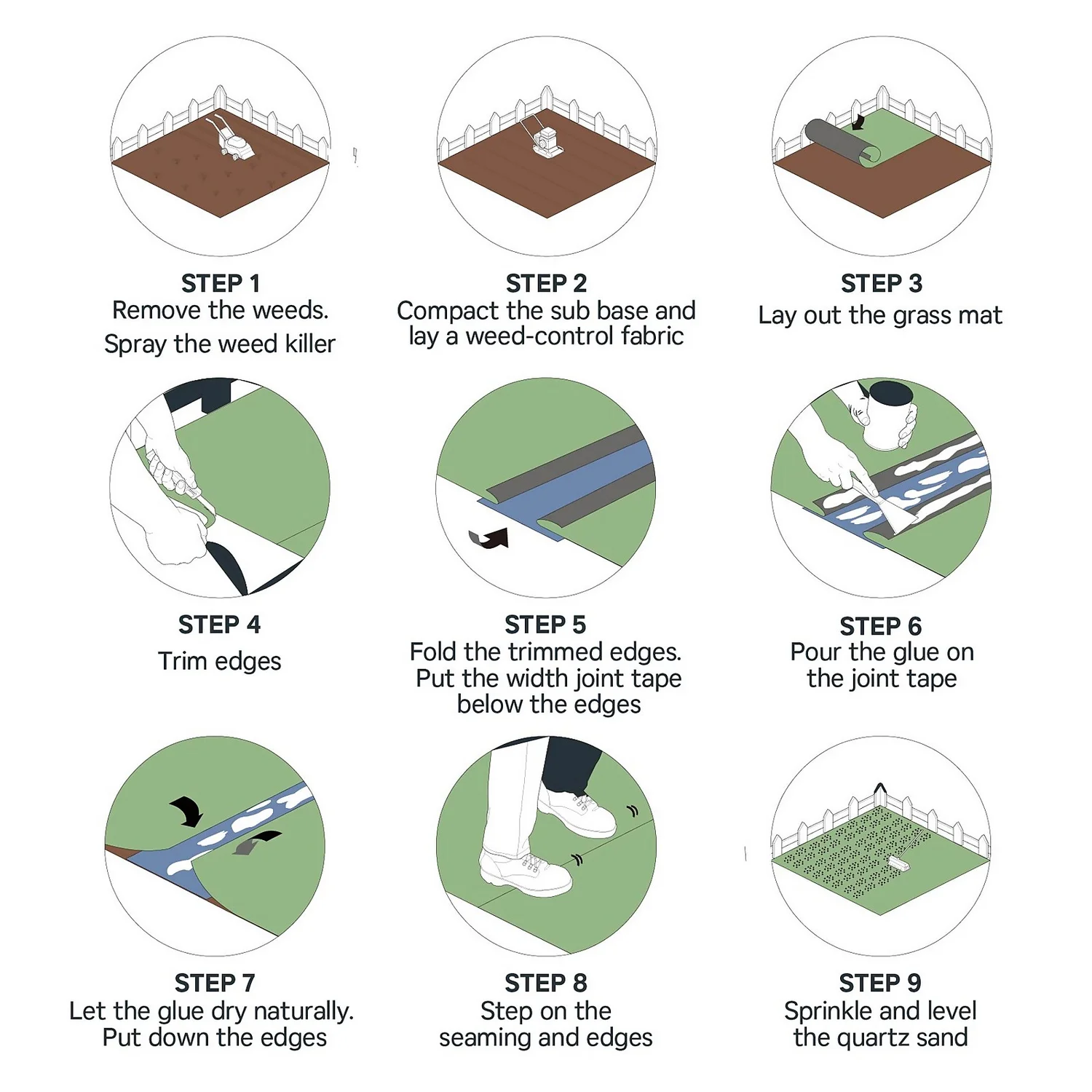 STEP 1
Remove the weeds.
Spray the weed killer

STEP 2
Compact the sub base and lay a weed-control fabric

STEP 3
Lay out the grass mat

STEP 4
Trim edges

STEP 5
Fold the trimmed edges.
Put the width joint tape below the edges

STEP 6
Pour the glue on the joint tape

STEP 7
Let the glue dry naturally.
Put down the edges

STEP 8
Step on the seaming and edges

STEP 9
Sprinkle and level the quartz sand